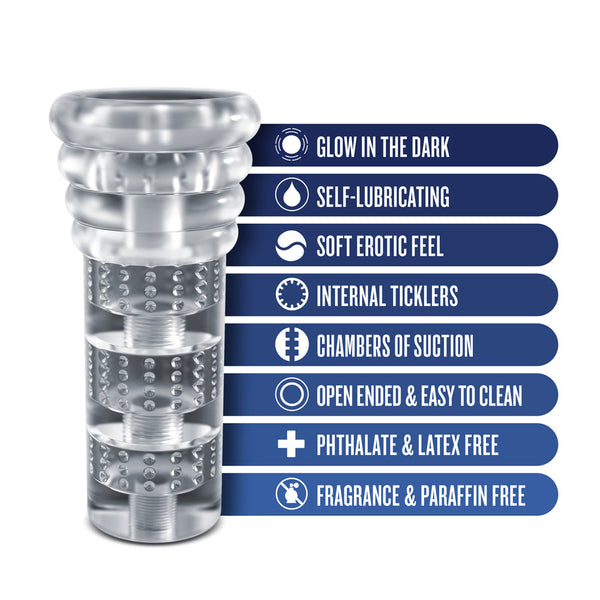 GLOW IN THE DARK

SELF-LUBRICATING

SOFT EROTIC FEEL

INTERNAL TICKLERS

CHAMBERS OF SUCTION

OPEN ENDED & EASY TO CLEAN

PHTHALATE & LATEX FREE

FRAGRANCE & PARAFFIN FREE