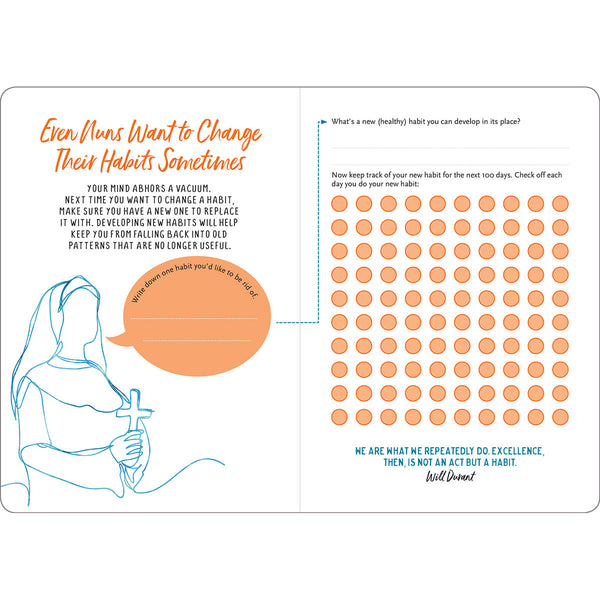 Even Nuns Want to Change Their Habits Sometimes

YOUR MIND ABHORS A VACUUM. NEXT TIME YOU WANT TO CHANGE A HABIT, MAKE SURE YOU HAVE A NEW ONE TO REPLACE IT WITH. DEVELOPING NEW HABITS WILL HELP KEEP YOU FROM FALLING BACK INTO OLD PATTERNS THAT ARE NO LONGER USEFUL.

Write down one habit you'd like to be rid of.

What's a new (healthy) habit you can develop in its place?

Now keep track of your new habit for the next 100 days. Check off each day you do your new habit:

WE ARE WHAT WE REPEATEDLY DO. EXCELLENCE, THEN, IS NOT AN ACT BUT A HABIT.
Will Durant